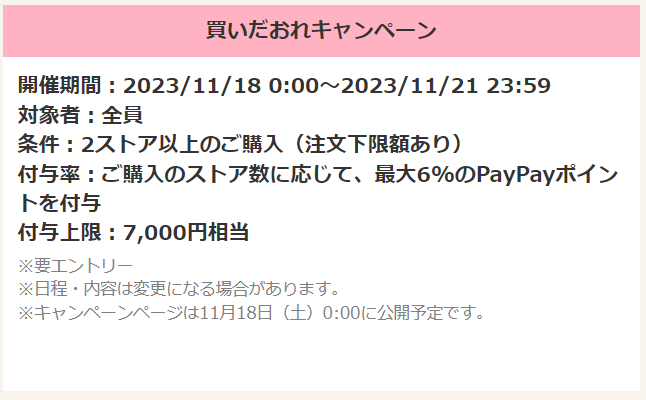 買いだおれキャンペーン

開催期間：2023/11/18 0:00～2023/11/21 23:59
対象者：全員
条件：2ストア以上のご購入（注文下限額あり）
付与率：ご購入のストア数に応じて、最大6%のPayPayポイントを付与
付与上限：7,000円相当

※要エントリー
※日程・内容は変更になる場合があります。
※キャンペーンページは11月18日（土）0:00に公開予定です。